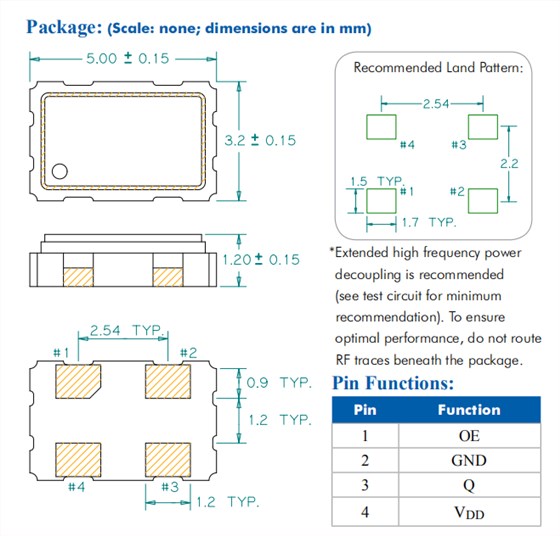 Package: (Scale: none; dimensions are in mm)

5.00 ± 0.15

3.2 ± 0.15

1.20 ± 0.15

2.54 TYP.

#1 #2

0.9 TYP.

1.2 TYP.

#4 #3

1.2 TYP.

Recommended Land Pattern:

2.54

#4 #3

2.2

1.5 TYP.

#1 #2

1.7 TYP.

*Extended high frequency power decoupling is recommended (see test circuit for minimum recommendation). To ensure optimal performance, do not route RF traces beneath the package.

Pin Functions:

| Pin | Function |
|---|---|
| 1 | OE |
| 2 | GND |
| 3 | Q |
| 4 | $V_{DD}$ |